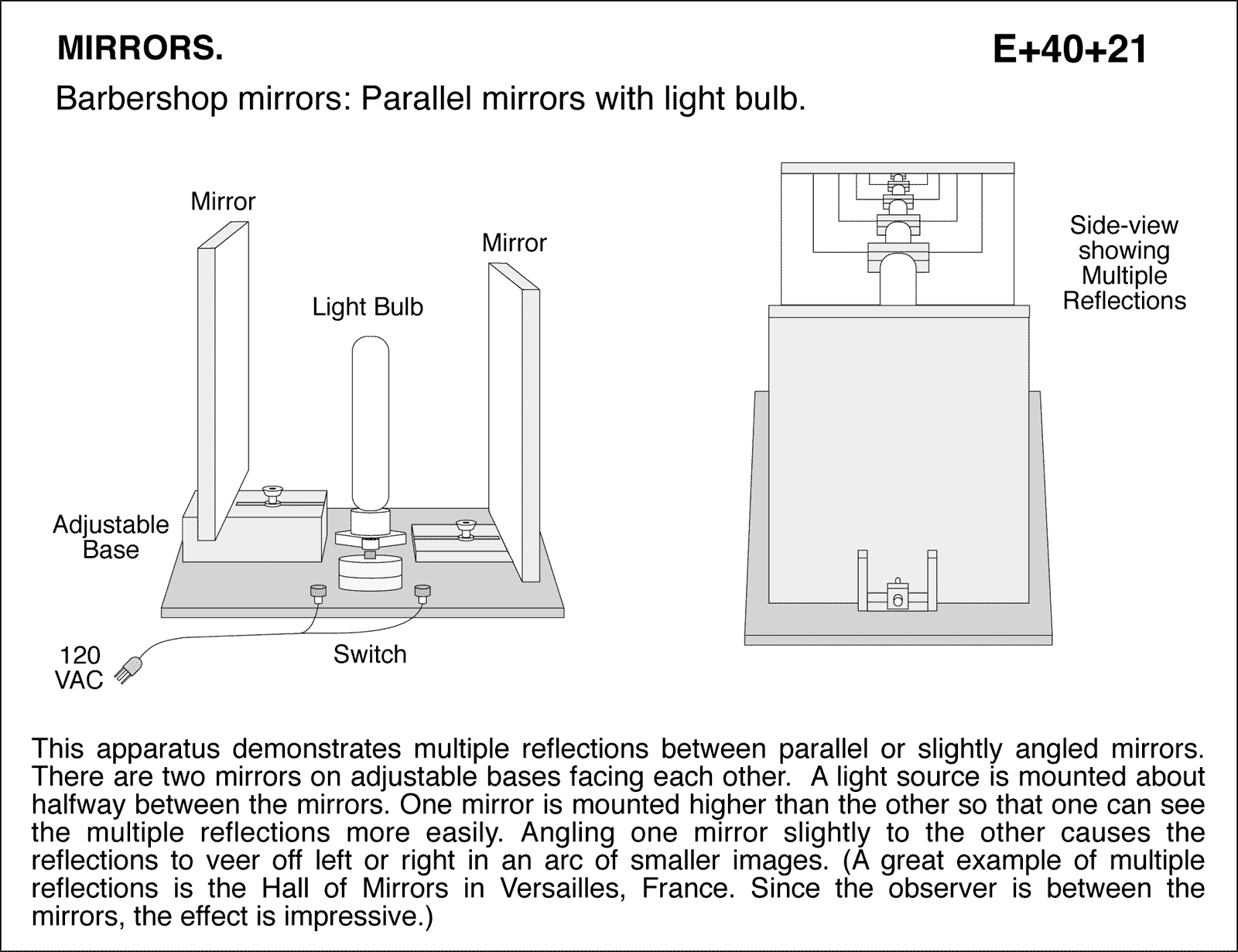 MIRRORS.

E+40+21

Barbershop mirrors: Parallel mirrors with light bulb.

Mirror

Mirror

Light Bulb

Adjustable Base

120 VAC

Switch

Side-view showing Multiple Reflections

This apparatus demonstrates multiple reflections between parallel or slightly angled mirrors. There are two mirrors on adjustable bases facing each other. A light source is mounted about halfway between the mirrors. One mirror is mounted higher than the other so that one can see the multiple reflections more easily. Angling one mirror slightly to the other causes the reflections to veer off left or right in an arc of smaller images. (A great example of multiple reflections is the Hall of Mirrors in Versailles, France. Since the observer is between the mirrors, the effect is impressive.)