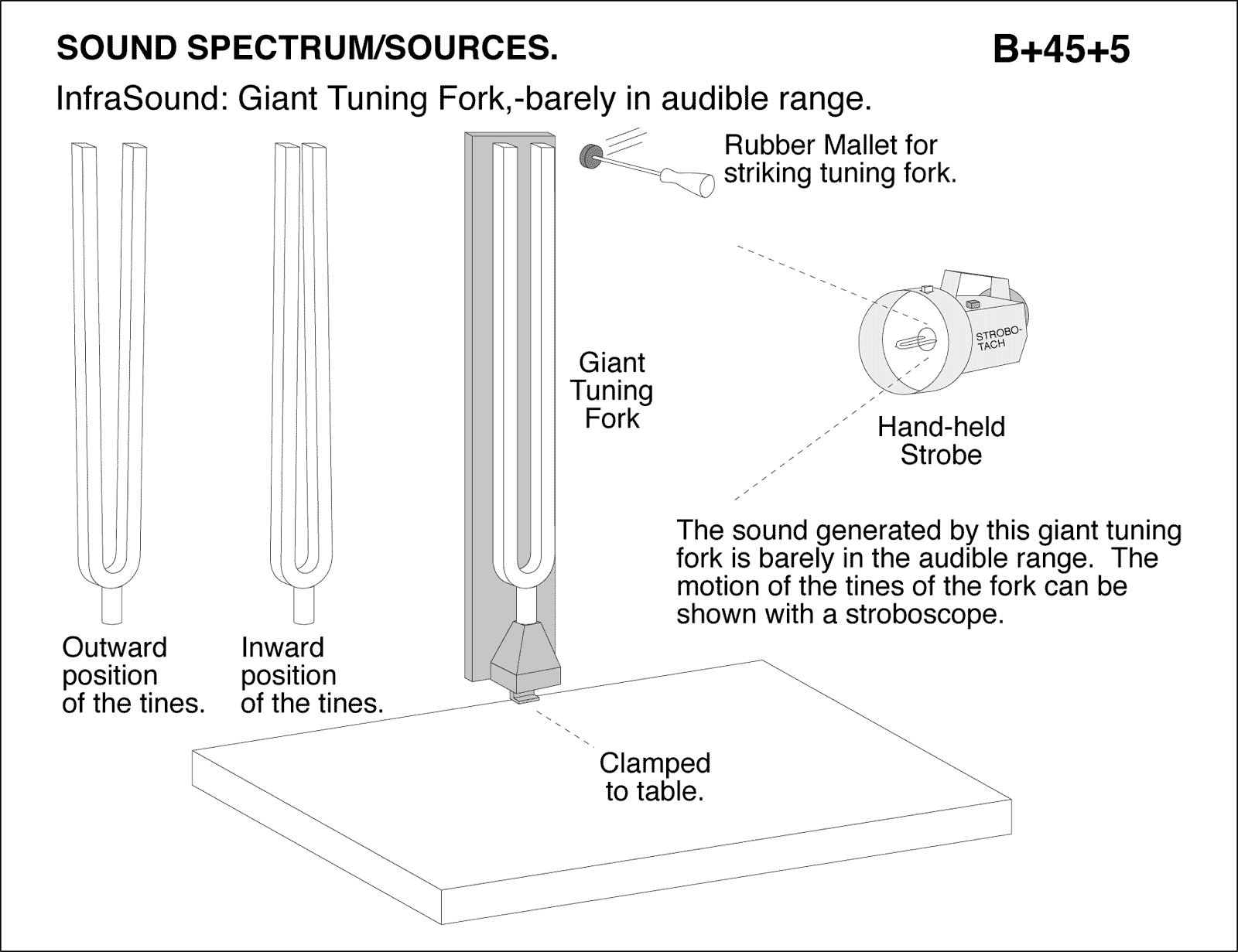 SOUND SPECTRUM/SOURCES.

B+45+5

InfraSound: Giant Tuning Fork,-barely in audible range.

Rubber Mallet for striking tuning fork.

STROBO-TACH

Giant Tuning Fork

Hand-held Strobe

The sound generated by this giant tuning fork is barely in the audible range. The motion of the tines of the fork can be shown with a stroboscope.

Outward position of the tines.

Inward position of the tines.

Clamped to table.